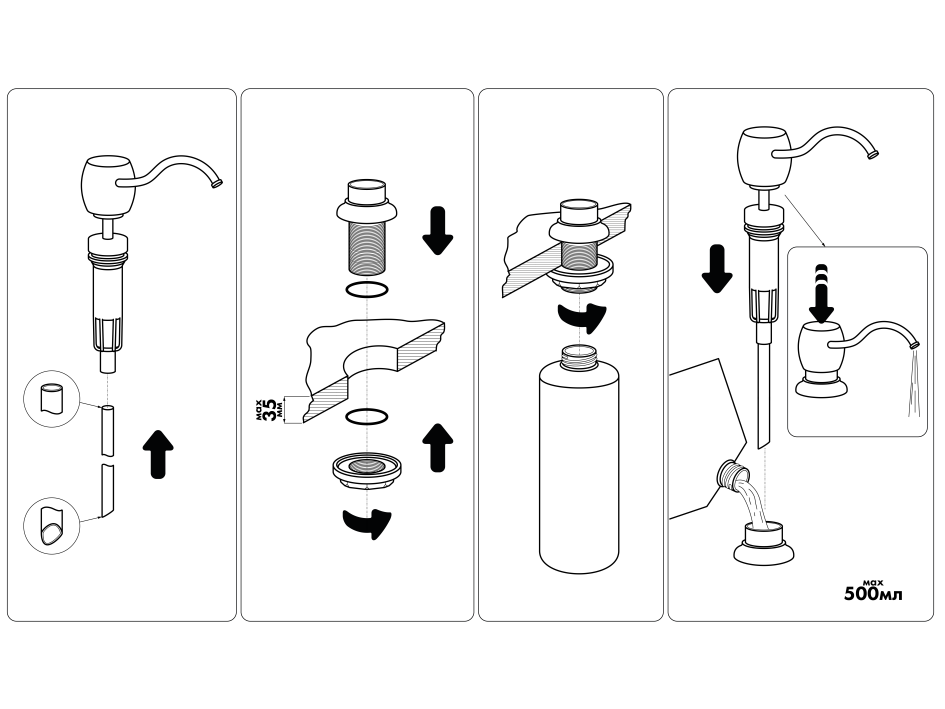 max
35
мм

max
500мл